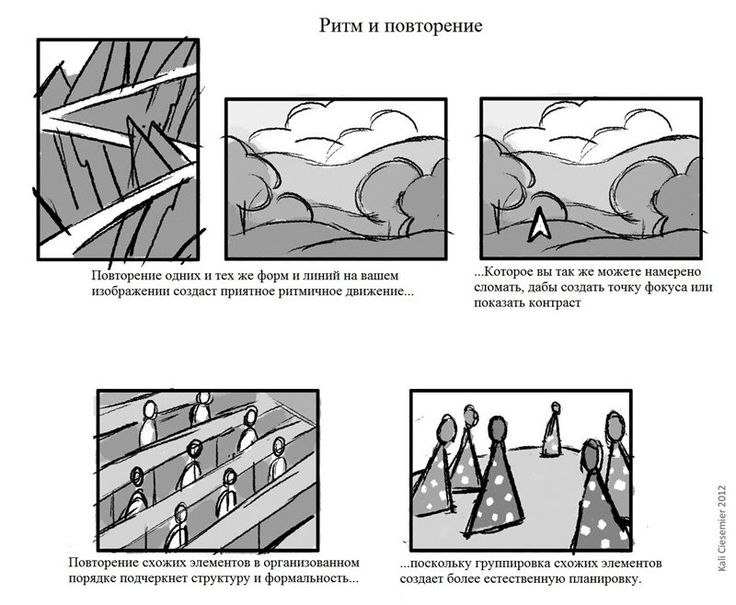 Ритм и повторение

Повторение одних и тех же форм и линий на вашем изображении создаст приятное ритмичное движение...

...Которое вы так же можете намерено сломать, дабы создать точку фокуса или показать контраст

Повторение схожих элементов в организованном порядке подчеркнет структуру и формальность...

...поскольку группировка схожих элементов создает более естественную планировку.

Kali Ciesemier 2012